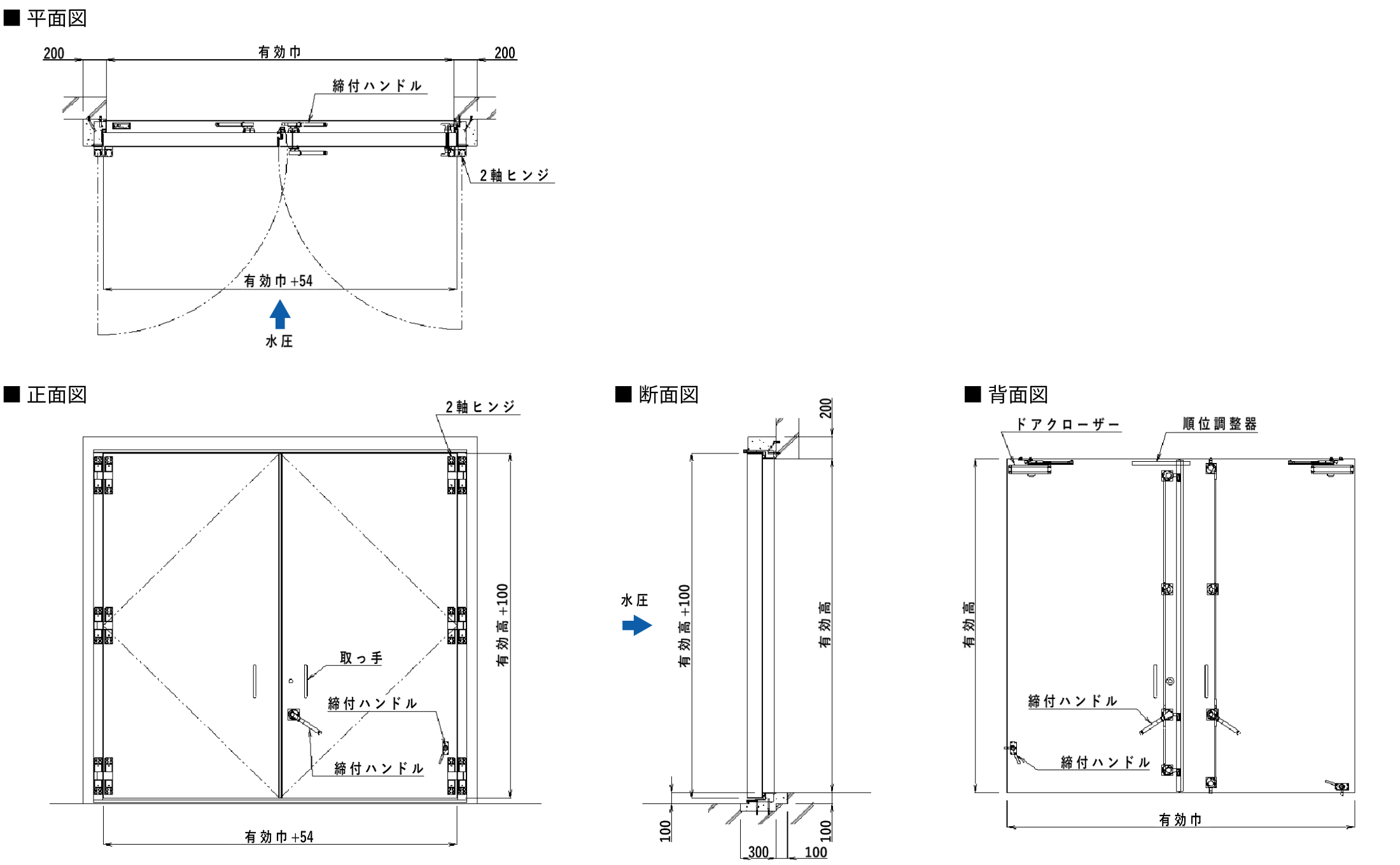 ■ 平面図

200
有効巾
200
締付ハンドル
2軸ヒンジ
有効巾+54
水圧

■ 正面図

2軸ヒンジ
有効高+100
取っ手
締付ハンドル
締付ハンドル
有効巾+54

■ 断面図

200
水圧
有効高+100
有効高
100
300
100
100

■ 背面図

ドアクローザー
順位調整器
有効高
締付ハンドル
締付ハンドル
有効巾